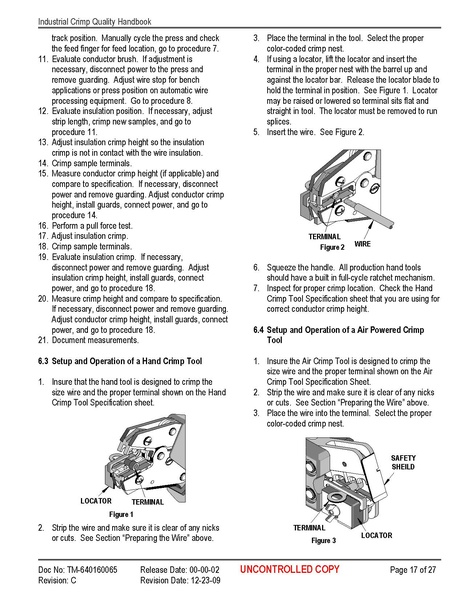 Industrial Crimp Quality Handbook

track position. Manually cycle the press and check the feed finger for feed location, go to procedure 7.
11. Evaluate conductor brush. If adjustment is necessary, disconnect power to the press and remove guarding. Adjust wire stop for bench applications or press position on automatic wire processing equipment. Go to procedure 8.
12. Evaluate insulation position. If necessary, adjust strip length, crimp new samples, and go to procedure 11.
13. Adjust insulation crimp height so the insulation crimp is not in contact with the wire insulation.
14. Crimp sample terminals.
15. Measure conductor crimp height (if applicable) and compare to specification. If necessary, disconnect power and remove guarding. Adjust conductor crimp height, install guards, connect power, and go to procedure 14.
16. Perform a pull force test.
17. Adjust insulation crimp.
18. Crimp sample terminals.
19. Evaluate insulation crimp. If necessary, disconnect power and remove guarding. Adjust insulation crimp height, install guards, connect power, and go to procedure 18.
20. Measure crimp height and compare to specification. If necessary, disconnect power and remove guarding. Adjust conductor crimp height, install guards, connect power, and go to procedure 18.
21. Document measurements.

6.3 Setup and Operation of a Hand Crimp Tool

1. Insure that the hand tool is designed to crimp the size wire and the proper terminal shown on the Hand Crimp Tool Specification sheet.

LOCATOR
TERMINAL
Figure 1

2. Strip the wire and make sure it is clear of any nicks or cuts. See Section "Preparing the Wire" above.

3. Place the terminal in the tool. Select the proper color-coded crimp nest.
4. If using a locator, lift the locator and insert the terminal in the proper nest with the barrel up and against the locator bar. Release the locator blade to hold the terminal in position. See Figure 1. Locator may be raised or lowered so terminal sits flat and straight in tool. The locator must be removed to run splices.
5. Insert the wire. See Figure 2.

TERMINAL
WIRE
Figure 2

6. Squeeze the handle. All production hand tools should have a built in full-cycle ratchet mechanism.
7. Inspect for proper crimp location. Check the Hand Crimp Tool Specification sheet that you are using for correct conductor crimp height.

6.4 Setup and Operation of a Air Powered Crimp Tool

1. Insure the Air Crimp Tool is designed to crimp the size wire and the proper terminal shown on the Air Crimp Tool Specification Sheet.
2. Strip the wire and make sure it is clear of any nicks or cuts. See Section "Preparing the Wire" above.
3. Place the wire into the terminal. Select the proper color-coded crimp nest.

SAFETY SHEILD
TERMINAL
LOCATOR
Figure 3

Doc No: TM-640160065
Revision: C
Release Date: 00-00-02
Revision Date: 12-23-09
UNCONTROLLED COPY
Page 17 of 27