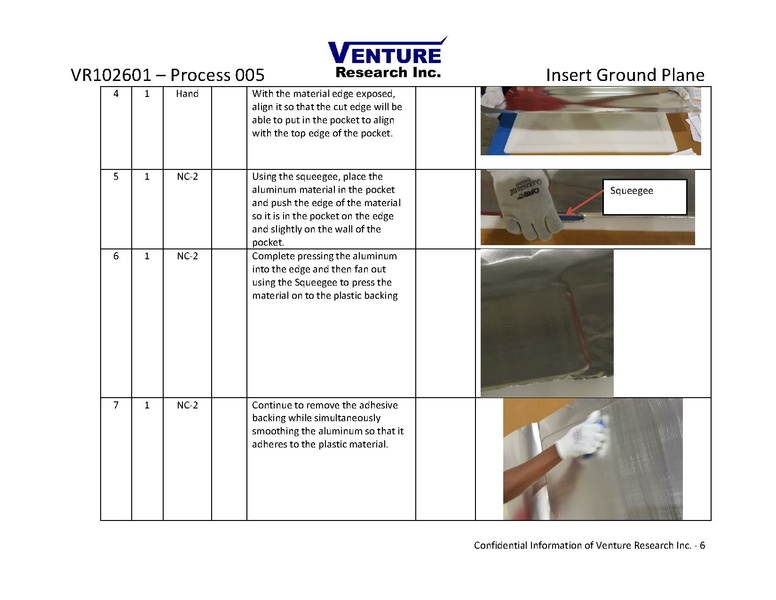 VENTURE
Research Inc.

VR102601 – Process 005

Insert Ground Plane

| 4 | 1 | Hand | | With the material edge exposed, align it so that the cut edge will be able to put in the pocket to align with the top edge of the pocket. | | |
|---|---|---|---|---|---|---|
| 5 | 1 | NC-2 | | Using the squeegee, place the aluminum material in the pocket and push the edge of the material so it is in the pocket on the edge and slightly on the wall of the pocket. | | Squeegee |
| 6 | 1 | NC-2 | | Complete pressing the aluminum into the edge and then fan out using the Squeegee to press the material on to the plastic backing | | |
| 7 | 1 | NC-2 | | Continue to remove the adhesive backing while simultaneously smoothing the aluminum so that it adheres to the plastic material. | | |

Confidential Information of Venture Research Inc. - 6