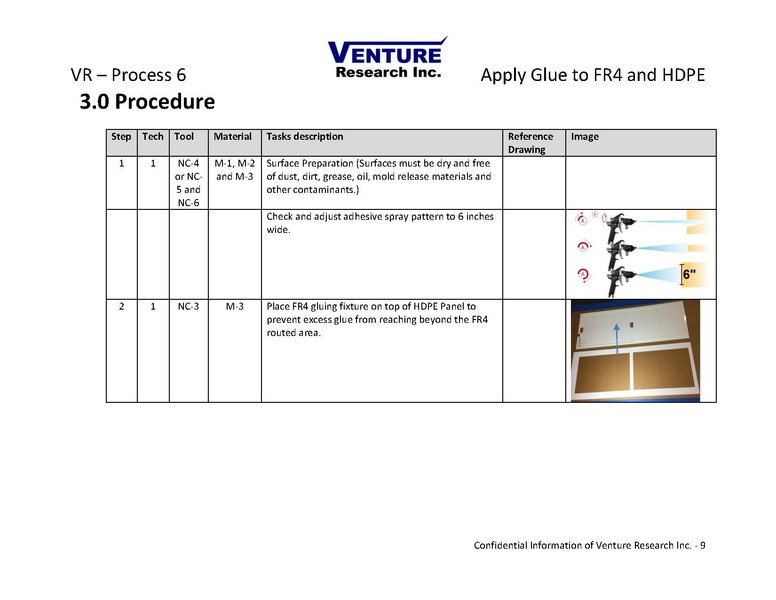 VENTURE
Research Inc.

VR – Process 6

Apply Glue to FR4 and HDPE

3.0 Procedure

| Step | Tech | Tool | Material | Tasks description | Reference Drawing | Image |
|---|---|---|---|---|---|---|
| 1 | 1 | NC-4 or NC-5 and NC-6 | M-1, M-2 and M-3 | Surface Preparation (Surfaces must be dry and free of dust, dirt, grease, oil, mold release materials and other contaminants.) | | |
| | | | | Check and adjust adhesive spray pattern to 6 inches wide. | | 6" |
| 2 | 1 | NC-3 | M-3 | Place FR4 gluing fixture on top of HDPE Panel to prevent excess glue from reaching beyond the FR4 routed area. | | |

Confidential Information of Venture Research Inc. - 9