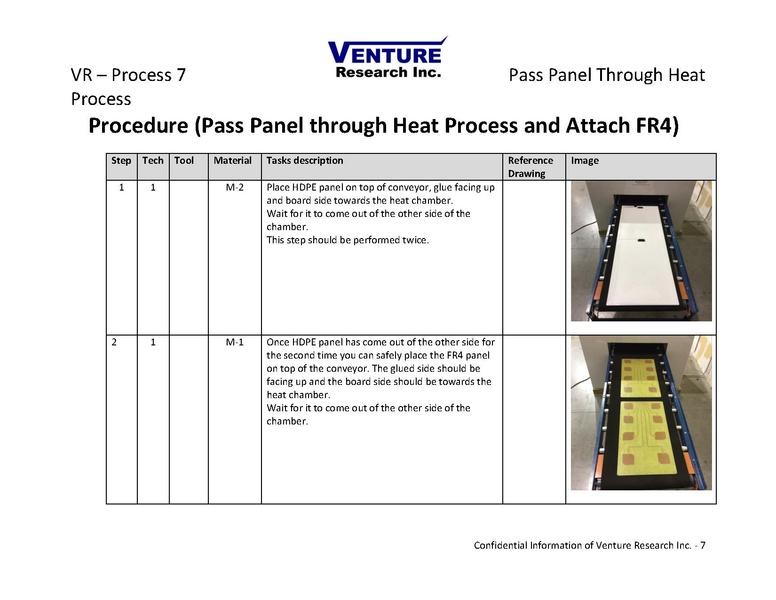 VENTURE
Research Inc.

VR – Process 7 Pass Panel Through Heat Process

Procedure (Pass Panel through Heat Process and Attach FR4)

| Step | Tech | Tool | Material | Tasks description | Reference Drawing | Image |
|---|---|---|---|---|---|---|
| 1 | 1 | | M-2 | Place HDPE panel on top of conveyor, glue facing up and board side towards the heat chamber. Wait for it to come out of the other side of the chamber. This step should be performed twice. | | |
| 2 | 1 | | M-1 | Once HDPE panel has come out of the other side for the second time you can safely place the FR4 panel on top of the conveyor. The glued side should be facing up and the board side should be towards the heat chamber. Wait for it to come out of the other side of the chamber. | | |

Confidential Information of Venture Research Inc. - 7